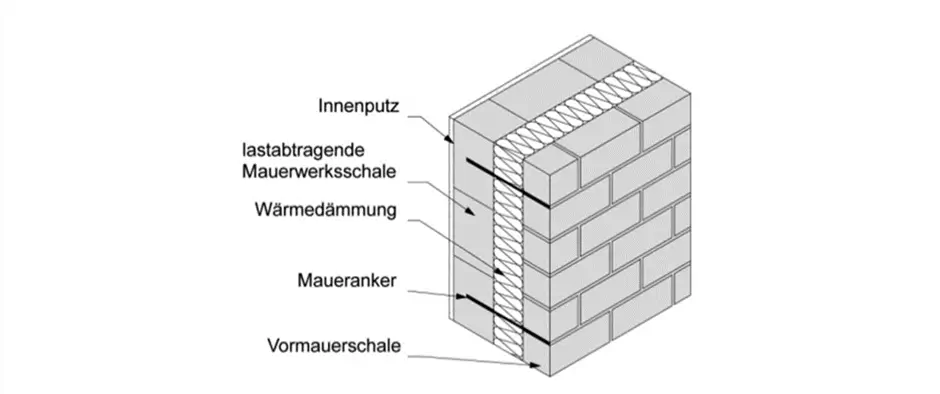 Innenputz

lastabtragende Mauerwerksschale

Wärmedämmung

Maueranker

Vormauerschale