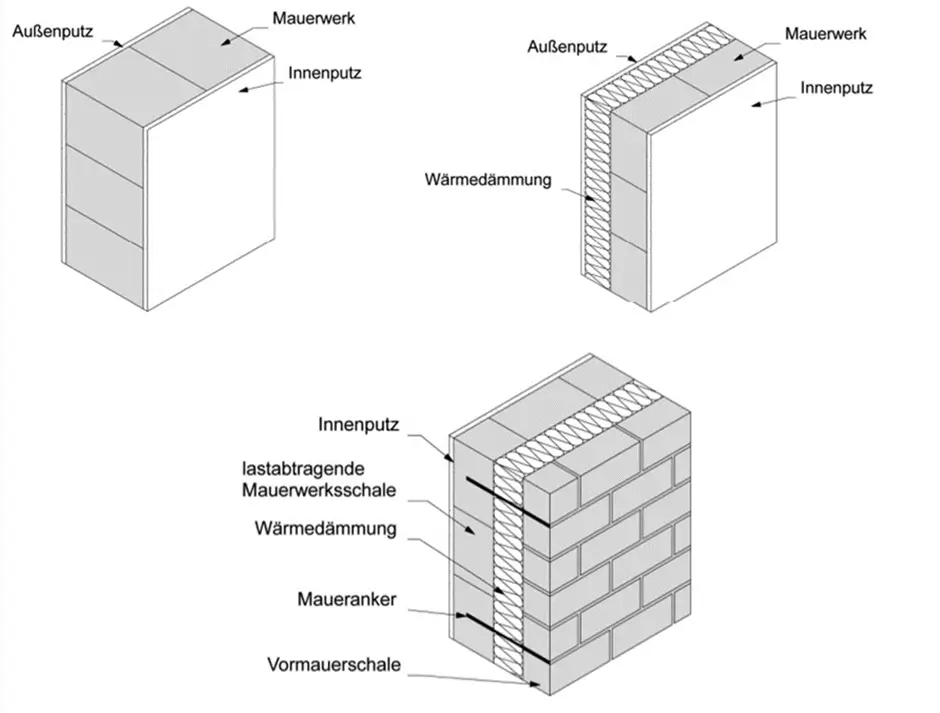 Außenputz
Mauerwerk
Innenputz

Außenputz
Mauerwerk
Innenputz
Wärmedämmung

Innenputz
lastabtragende Mauerwerksschale
Wärmedämmung
Maueranker
Vormauerschale